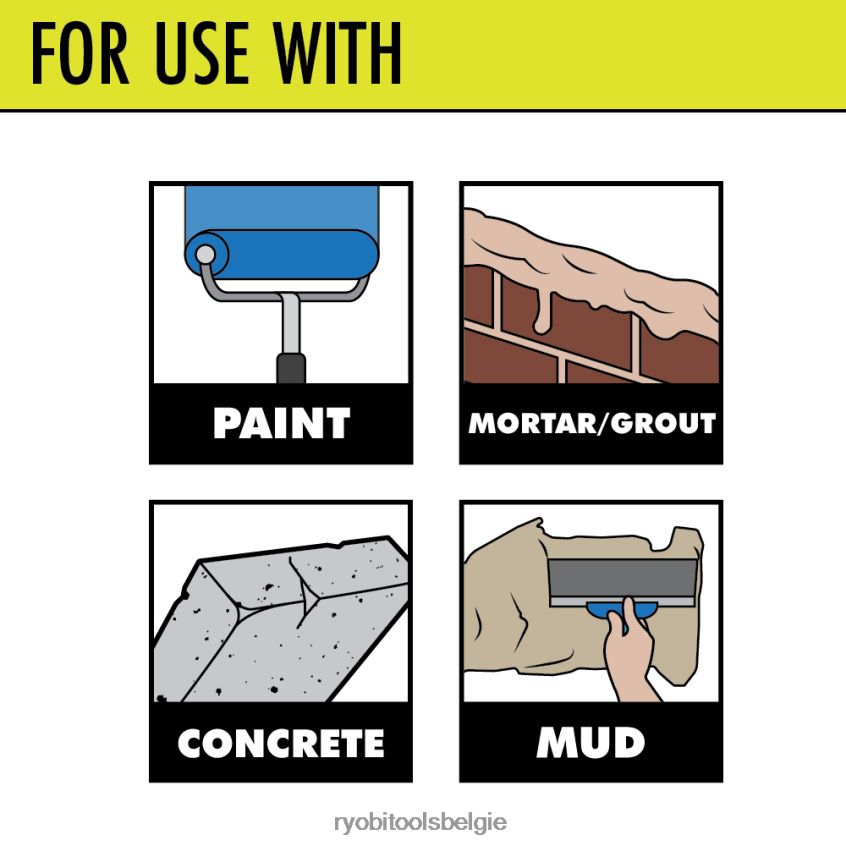 FOR USE WITH

PAINT

MORTAR/GROUT

CONCRETE

MUD

ryobitoolsbelgie